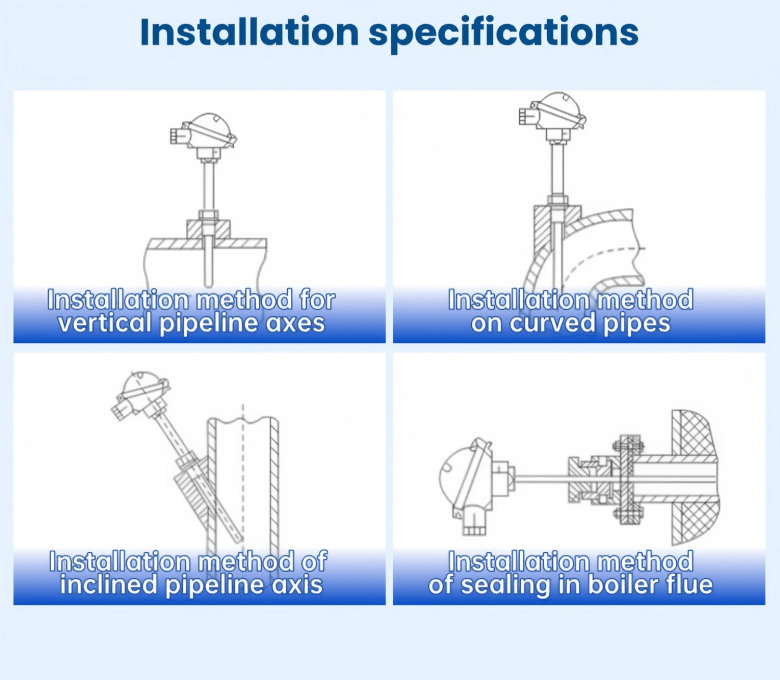 Installation specifications

Installation method for vertical pipeline axes

Installation method on curved pipes

Installation method of inclined pipeline axis

Installation method of sealing in boiler flue